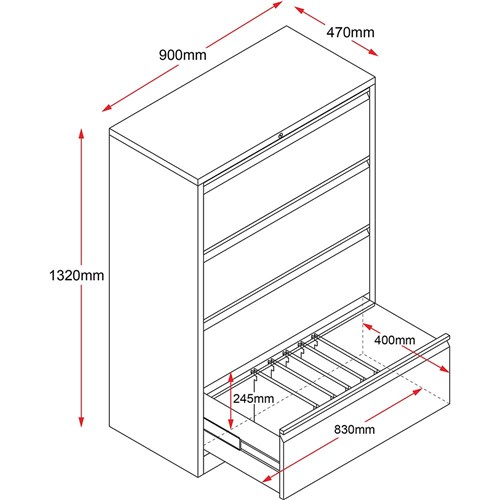 900mm
470mm
1320mm
400mm
245mm
830mm